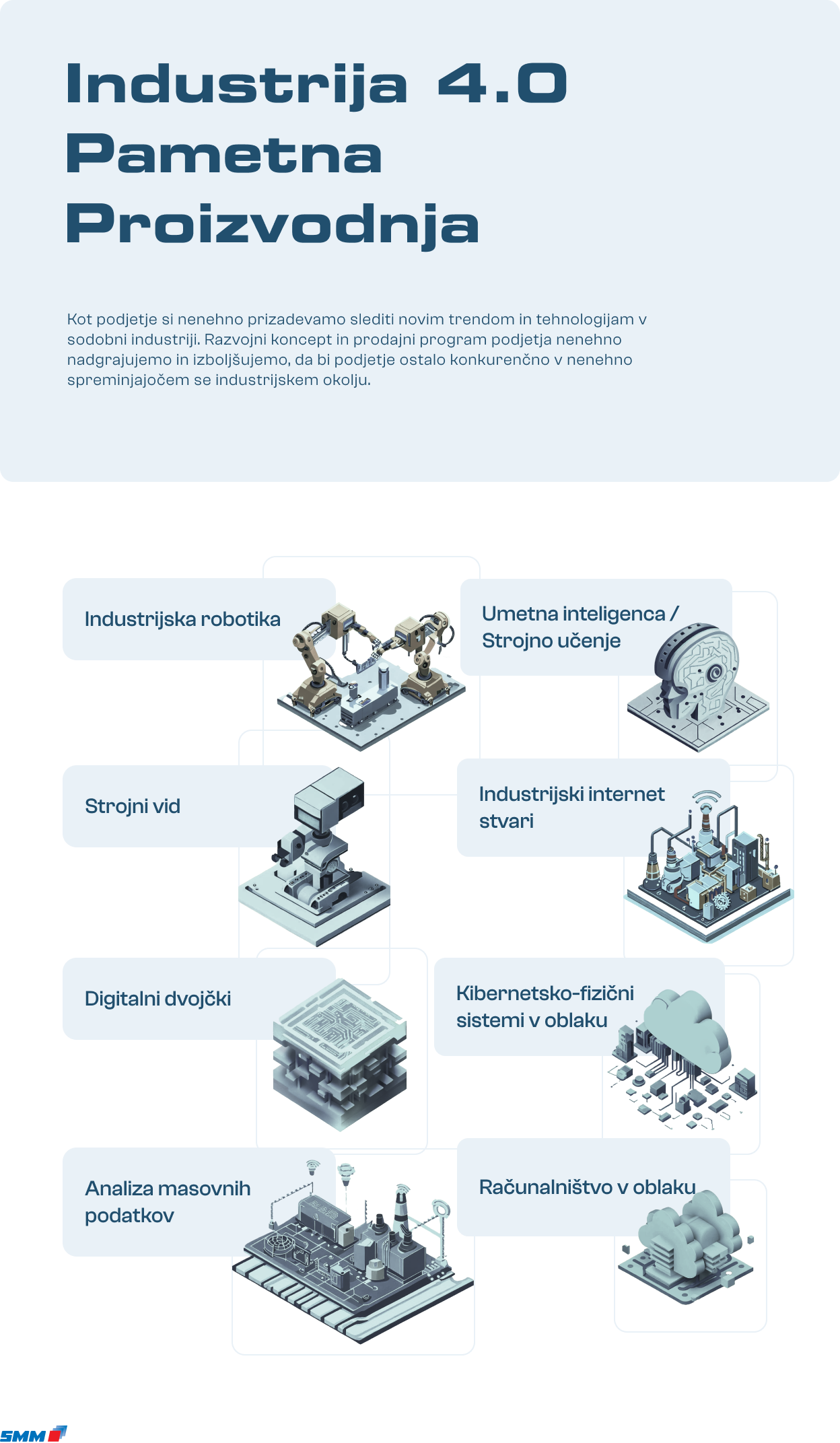 Industrija 4.0 Pametna Proizvodnja

Kot podjetje si nenehno prizadevamo slediti novim trendom in tehnologijam v sodobni industriji. Razvojni koncept in prodajni program podjetja nenehno nadgrajujemo in izboljšujemo, da bi podjetje ostalo konkurenčno v nenehno spreminjajočem se industrijskem okolju.

Industrijska robotika

Umetna inteligenca / Strojno učenje

Strojni vid

Industrijski internet stvari

Digitalni dvojčki

Kibernetsko-fizični sistemi v oblaku

Analiza masovnih podatkov

Računalništvo v oblaku

SMM